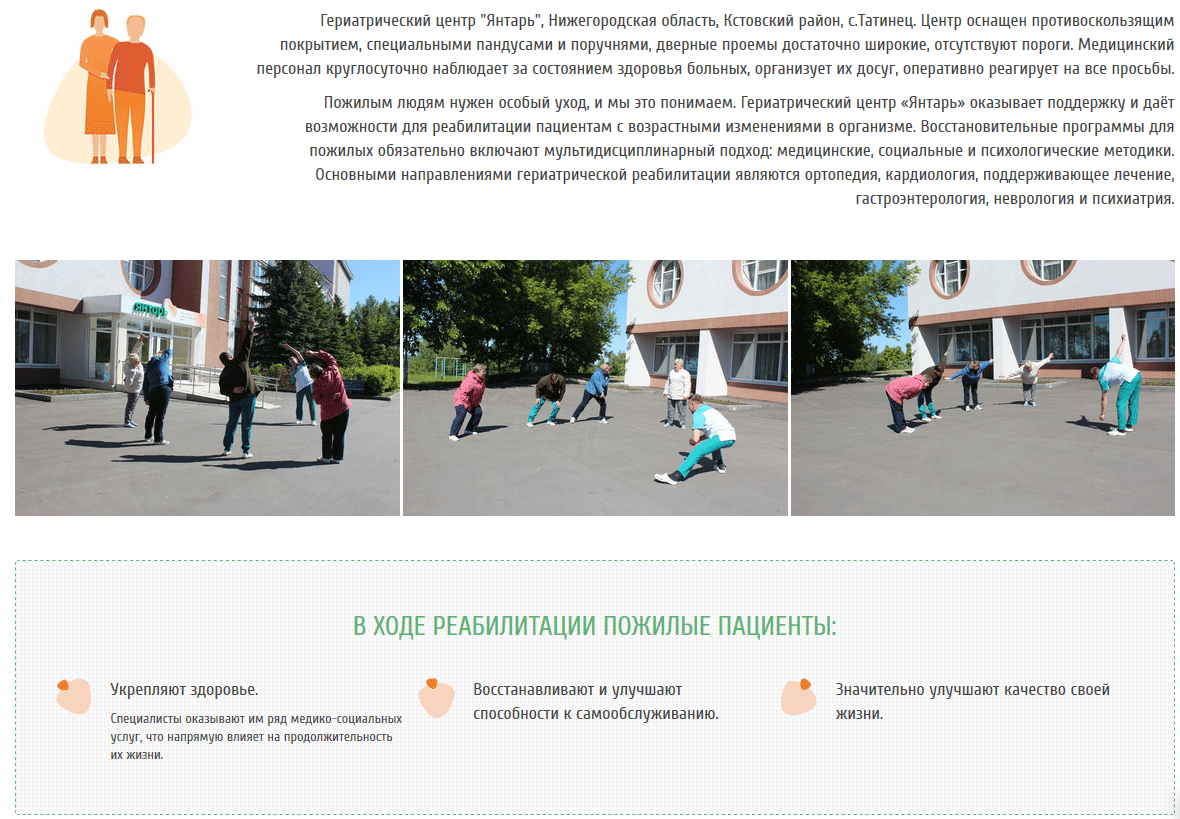 Гериатрический центр "Янтарь", Нижегородская область, Кстовский район, с.Татинец. Центр оснащен противоскользящим покрытием, специальными пандусами и поручнями, дверные проемы достаточно широкие, отсутствуют пороги. Медицинский персонал круглосуточно наблюдает за состоянием здоровья больных, организует их досуг, оперативно реагирует на все просьбы.

Пожилым людям нужен особый уход, и мы это понимаем. Гериатрический центр «Янтарь» оказывает поддержку и даёт возможности для реабилитации пациентам с возрастными изменениями в организме. Восстановительные программы для пожилых обязательно включают мультидисциплинарный подход: медицинские, социальные и психологические методики. Основными направлениями гериатрической реабилитации являются ортопедия, кардиология, поддерживающее лечение, гастроэнтерология, неврология и психиатрия.

янтарь

В ХОДЕ РЕАБИЛИТАЦИИ ПОЖИЛЫЕ ПАЦИЕНТЫ:

Укрепляют здоровье.

Специалисты оказывают им ряд медико-социальных услуг, что напрямую влияет на продолжительность их жизни.

Восстанавливают и улучшают способности к самообслуживанию.

Значительно улучшают качество своей жизни.